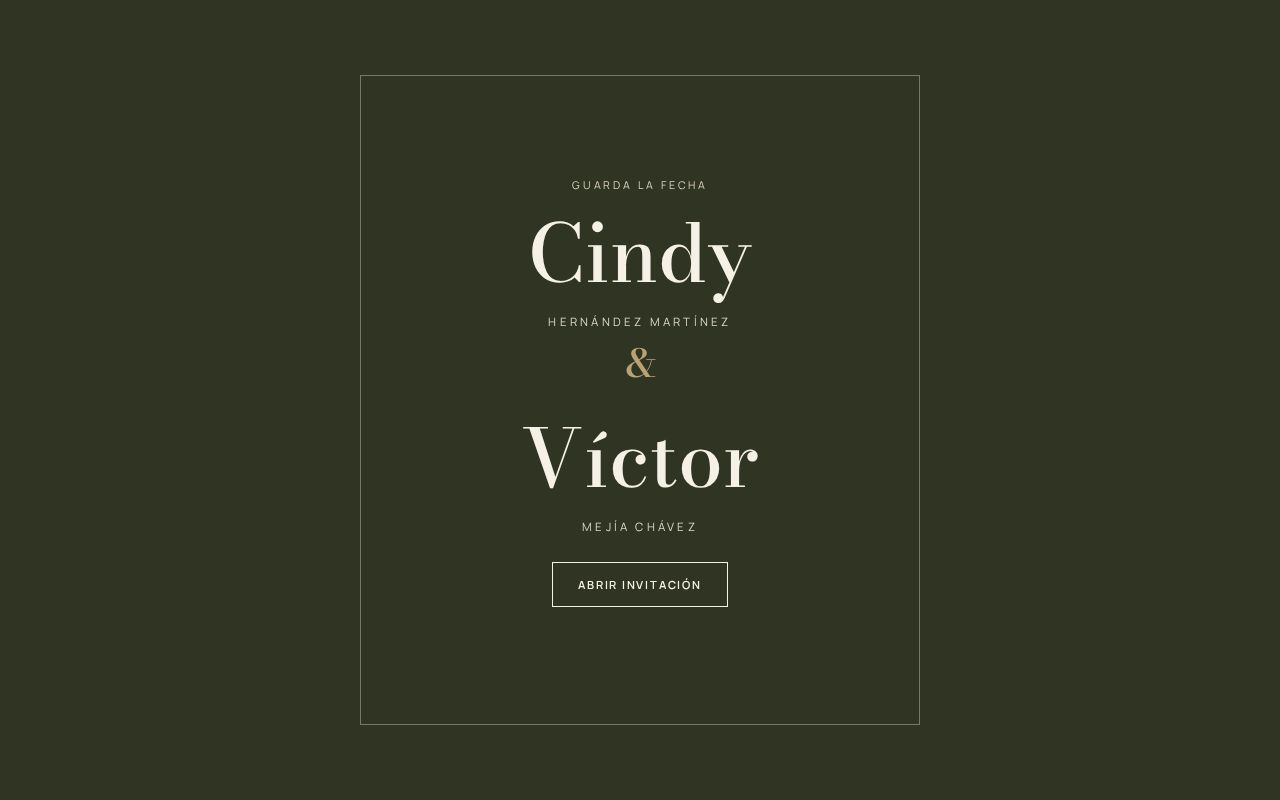 GUARDA LA FECHA

Cindy

HERNÁNDEZ MARTÍNEZ

&

Víctor

MEJÍA CHÁVEZ

ABRIR INVITACIÓN