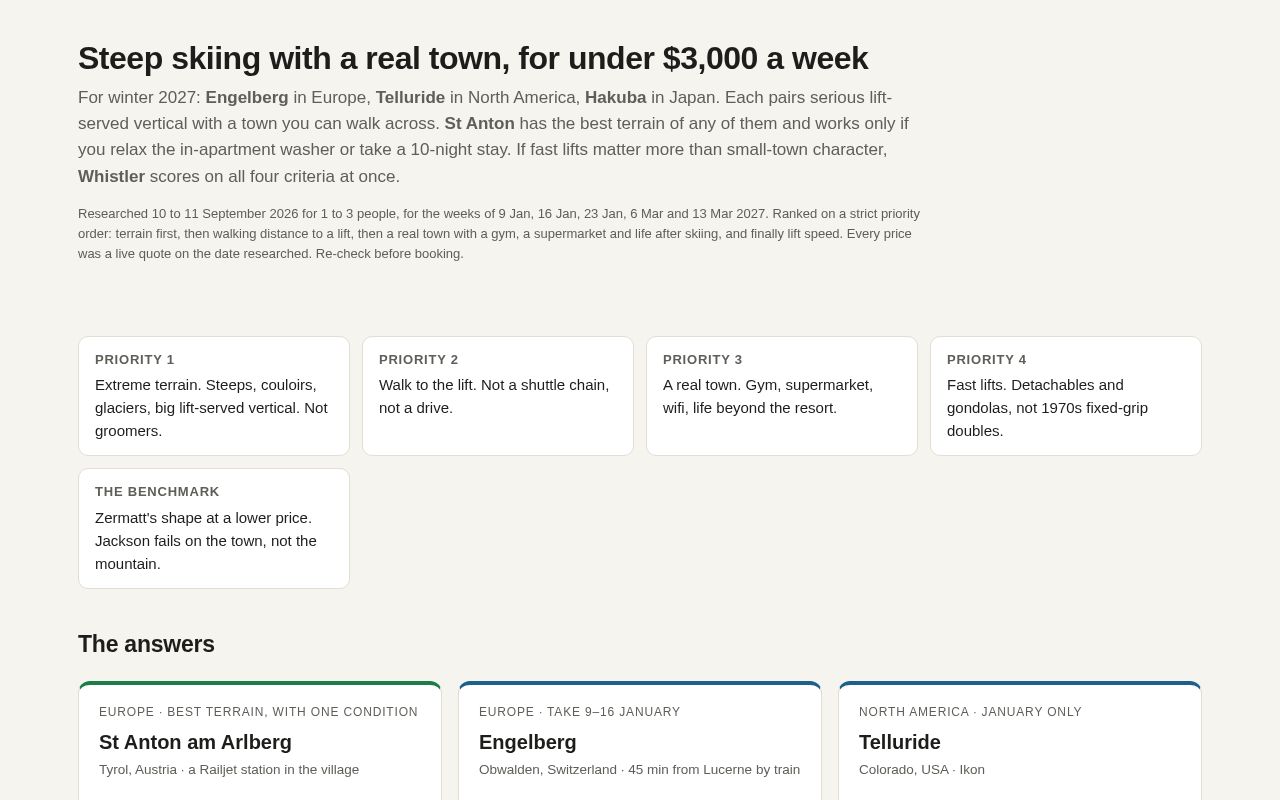 Steep skiing with a real town, for under $3,000 a week

For winter 2027: Engelberg in Europe, Telluride in North America, Hakuba in Japan. Each pairs serious lift-served vertical with a town you can walk across. St Anton has the best terrain of any of them and works only if you relax the in-apartment washer or take a 10-night stay. If fast lifts matter more than small-town character, Whistler scores on all four criteria at once.

Researched 10 to 11 September 2026 for 1 to 3 people, for the weeks of 9 Jan, 16 Jan, 23 Jan, 6 Mar and 13 Mar 2027. Ranked on a strict priority order: terrain first, then walking distance to a lift, then a real town with a gym, a supermarket and life after skiing, and finally lift speed. Every price was a live quote on the date researched. Re-check before booking.

PRIORITY 1
Extreme terrain. Steeps, couloirs, glaciers, big lift-served vertical. Not groomers.

PRIORITY 2
Walk to the lift. Not a shuttle chain, not a drive.

PRIORITY 3
A real town. Gym, supermarket, wifi, life beyond the resort.

PRIORITY 4
Fast lifts. Detachables and gondolas, not 1970s fixed-grip doubles.

THE BENCHMARK
Zermatt's shape at a lower price. Jackson fails on the town, not the mountain.

The answers

EUROPE · BEST TERRAIN, WITH ONE CONDITION
St Anton am Arlberg
Tyrol, Austria · a Railjet station in the village

EUROPE · TAKE 9–16 JANUARY
Engelberg
Obwalden, Switzerland · 45 min from Lucerne by train

NORTH AMERICA · JANUARY ONLY
Telluride
Colorado, USA · Ikon